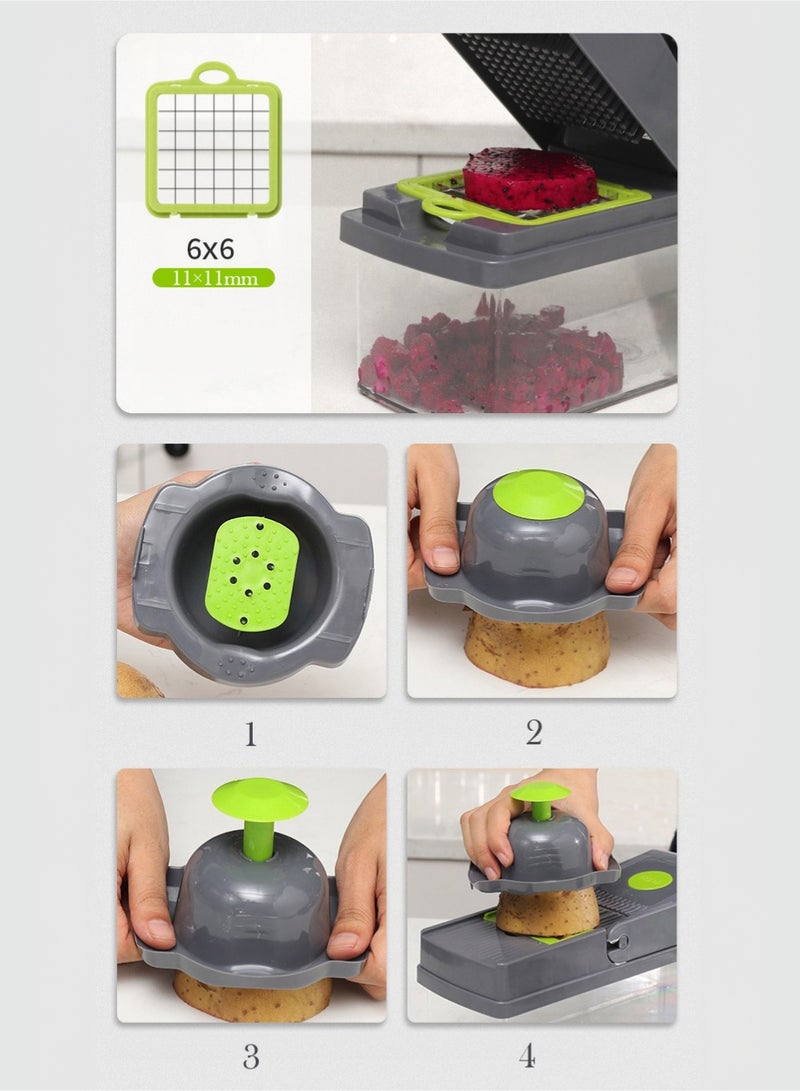 6x6
11×11mm

1

2

3

4